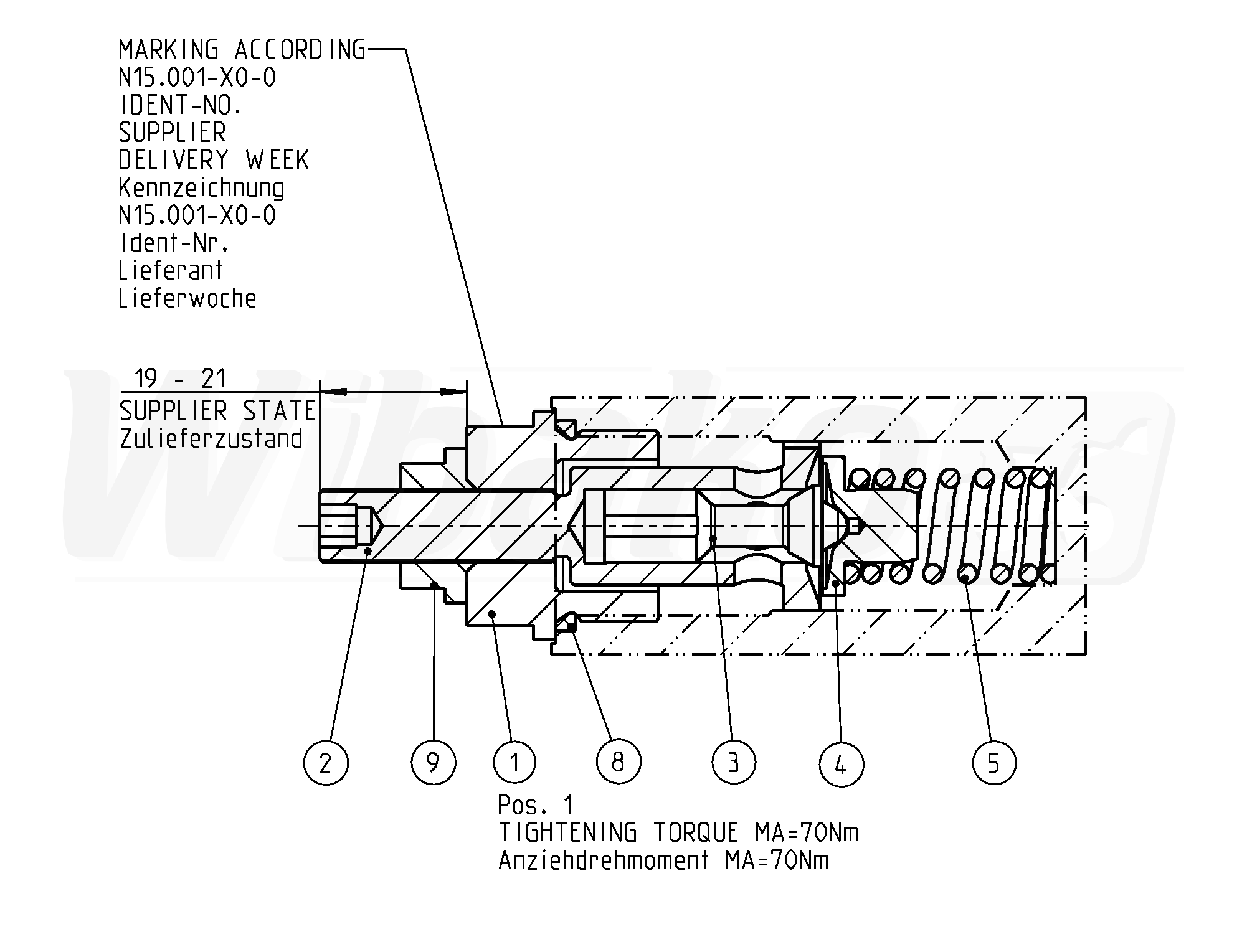 MARKING ACCORDING
N15.001-X0-0
IDENT-NO.
SUPPLIER
DELIVERY WEEK
Kennzeichnung
N15.001-X0-0
Ident-Nr.
Lieferant
Lieferwoche

19 - 21
SUPPLIER STATE
Zulieferzustand

2 9 1 8 3 4 5

Pos. 1
TIGHTENING TORQUE MA=70Nm
Anziehdrehmoment MA=70Nm