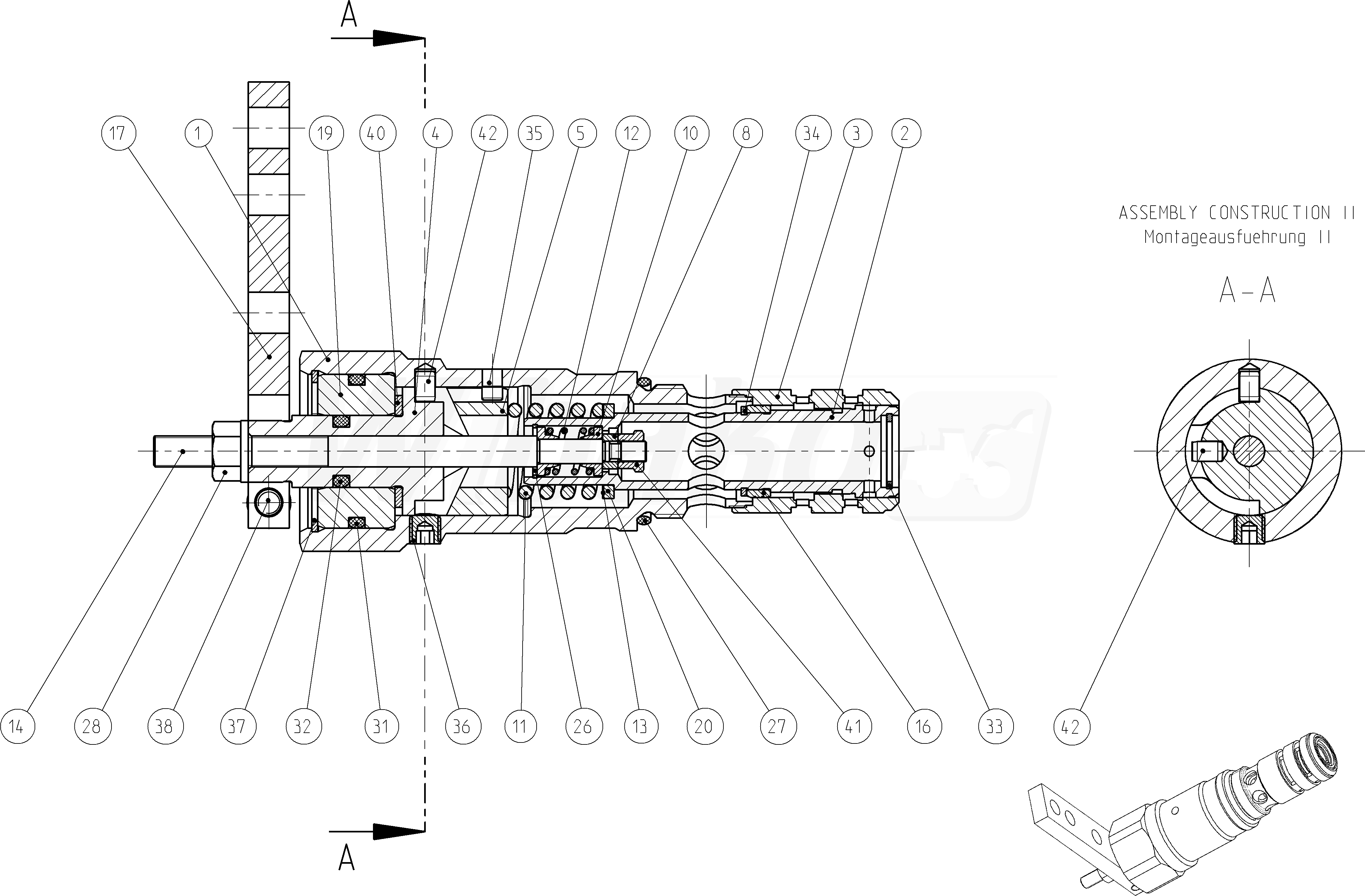 A

17 1 19 40 4 42 35 5 12 10 8 34 3 2

ASSEMBLY CONSTRUCTION II
Montageausfuehrung II

A-A

14 28 38 37 32 31 36 11 26 13 20 27 41 16 33 42

A