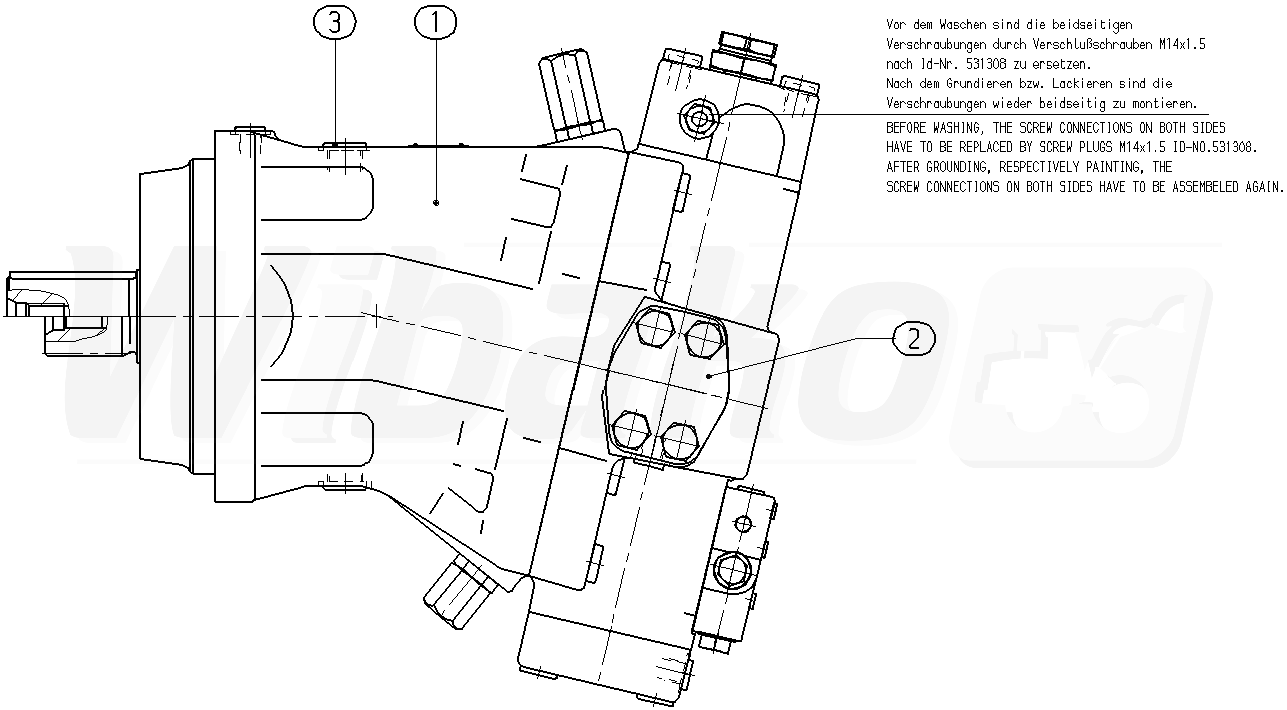 3
1

Vor dem Waschen sind die beidseitigen Verschraubungen durch Verschlußschrauben M14x1.5 nach Id-Nr. 531308 zu ersetzen.
Nach dem Grundieren bzw. Lackieren sind die Verschraubungen wieder beidseitig zu montieren.

BEFORE WASHING, THE SCREW CONNECTIONS ON BOTH SIDES HAVE TO BE REPLACED BY SCREW PLUGS M14x1.5 ID-NO.531308.
AFTER GROUNDING, RESPECTIVELY PAINTING, THE SCREW CONNECTIONS ON BOTH SIDES HAVE TO BE ASSEMBELED AGAIN.

2

Wibako