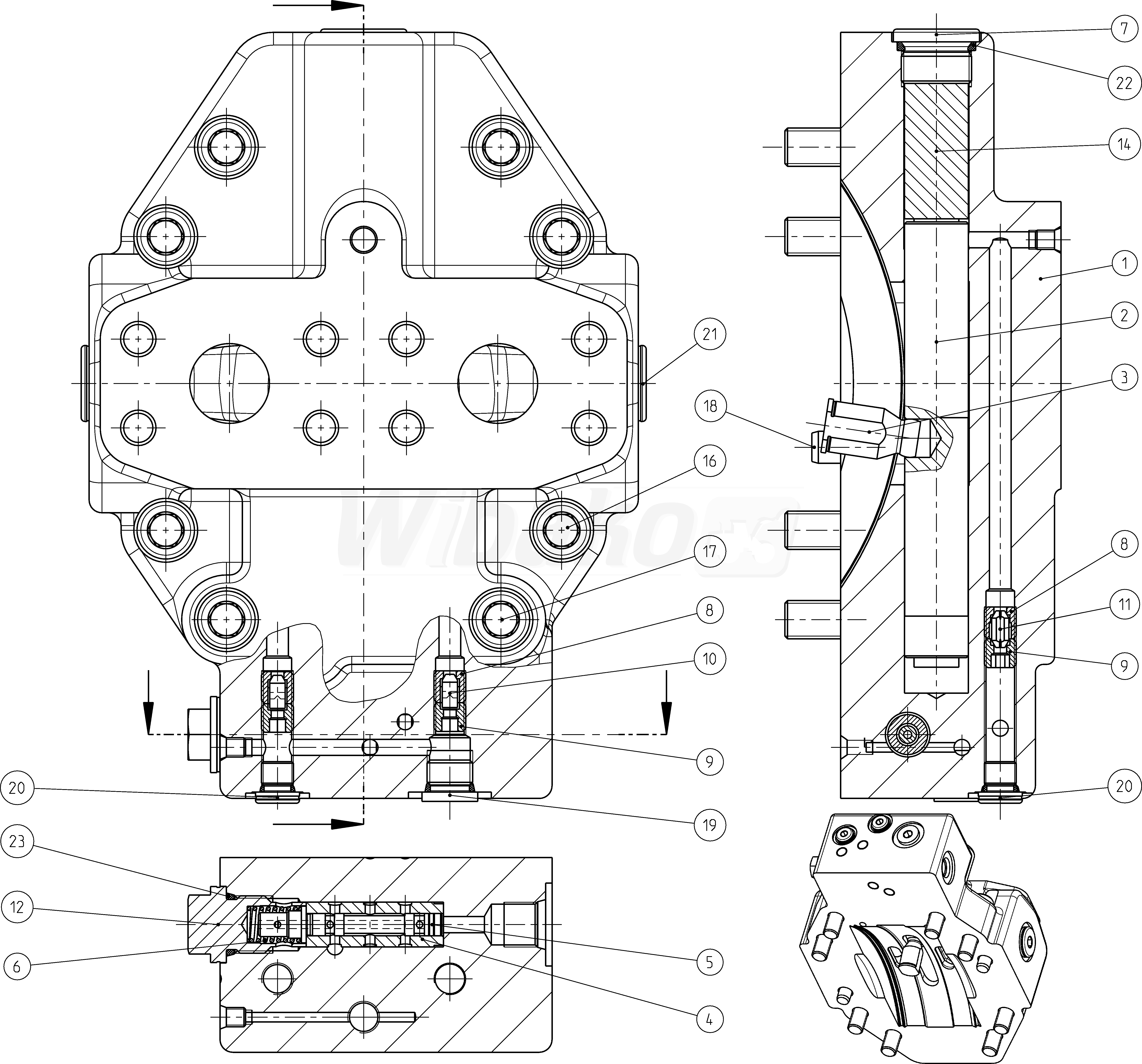 7
22
14
1
2
21
3
18
16
17
8
8
11
10
9
9
20
20
19
23
12
6
5
4
Wibako