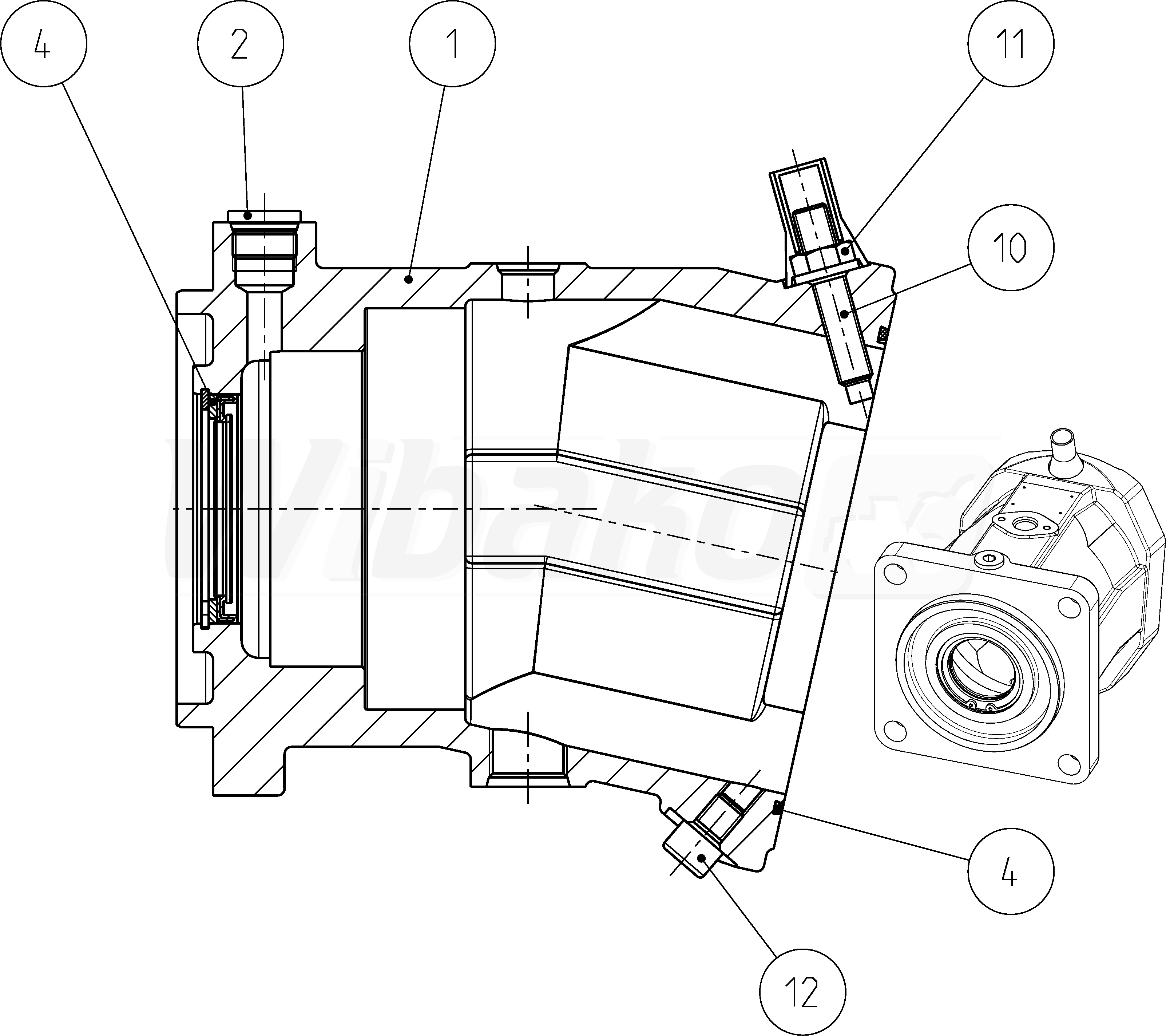 4
2
1
11
10
Wibako
4
12