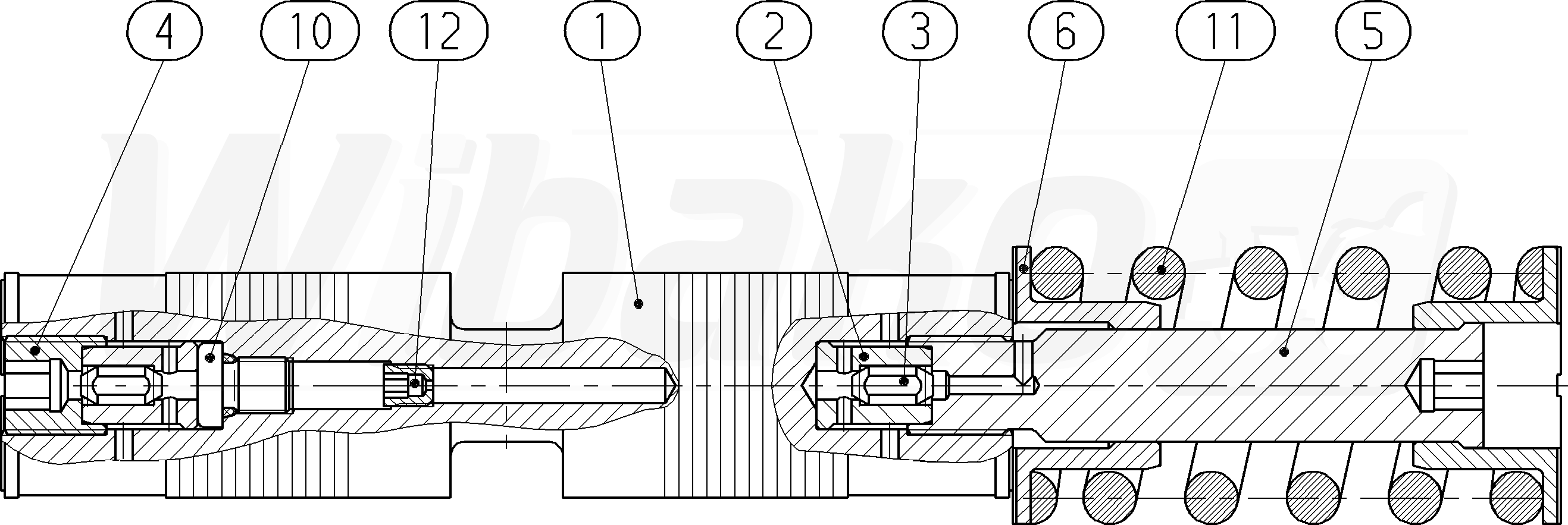 4 10 12 1 2 3 6 11 5

Wibako