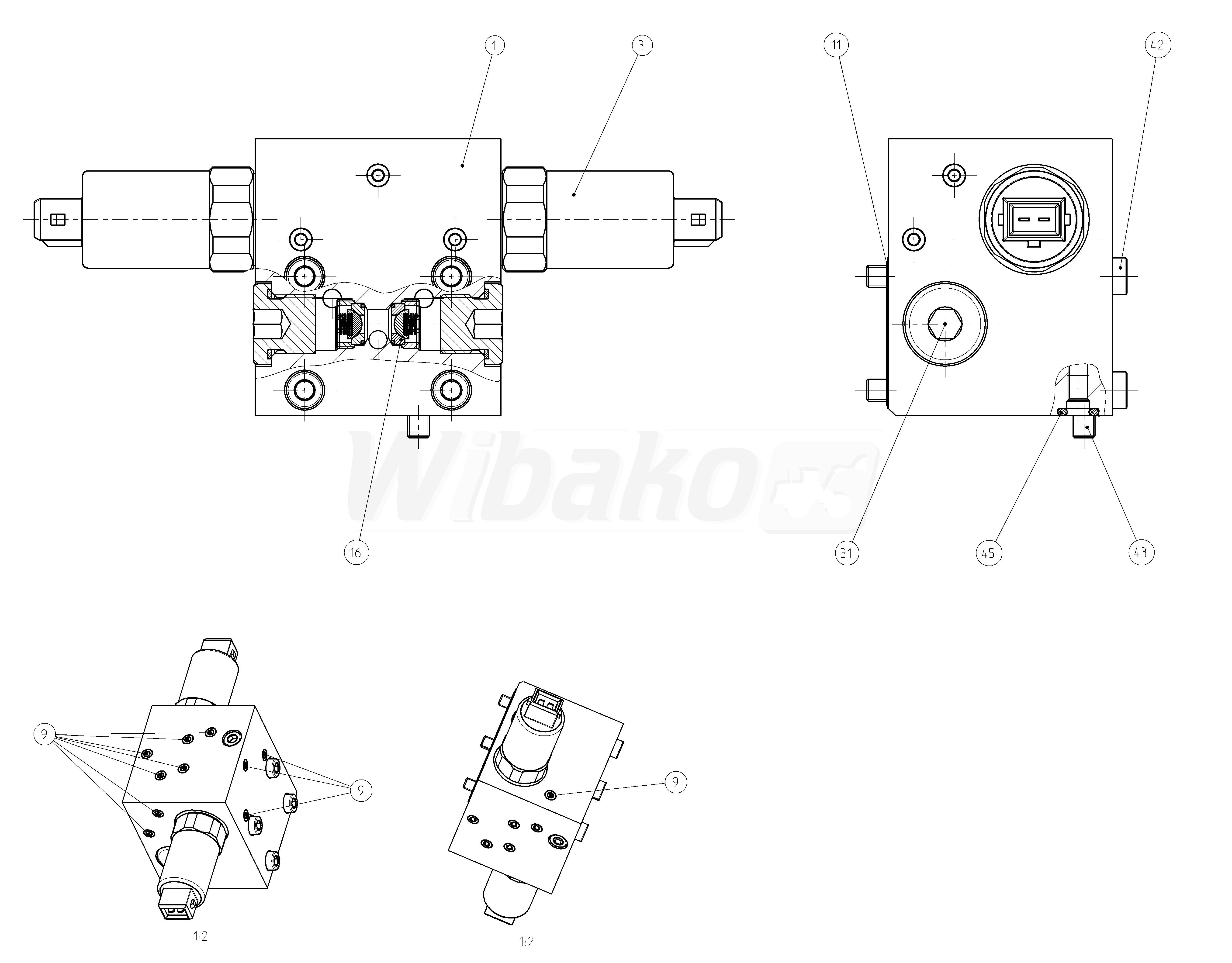 1
3
11
42
Wibako
16
31
45
43
9
9
9
1:2
1:2