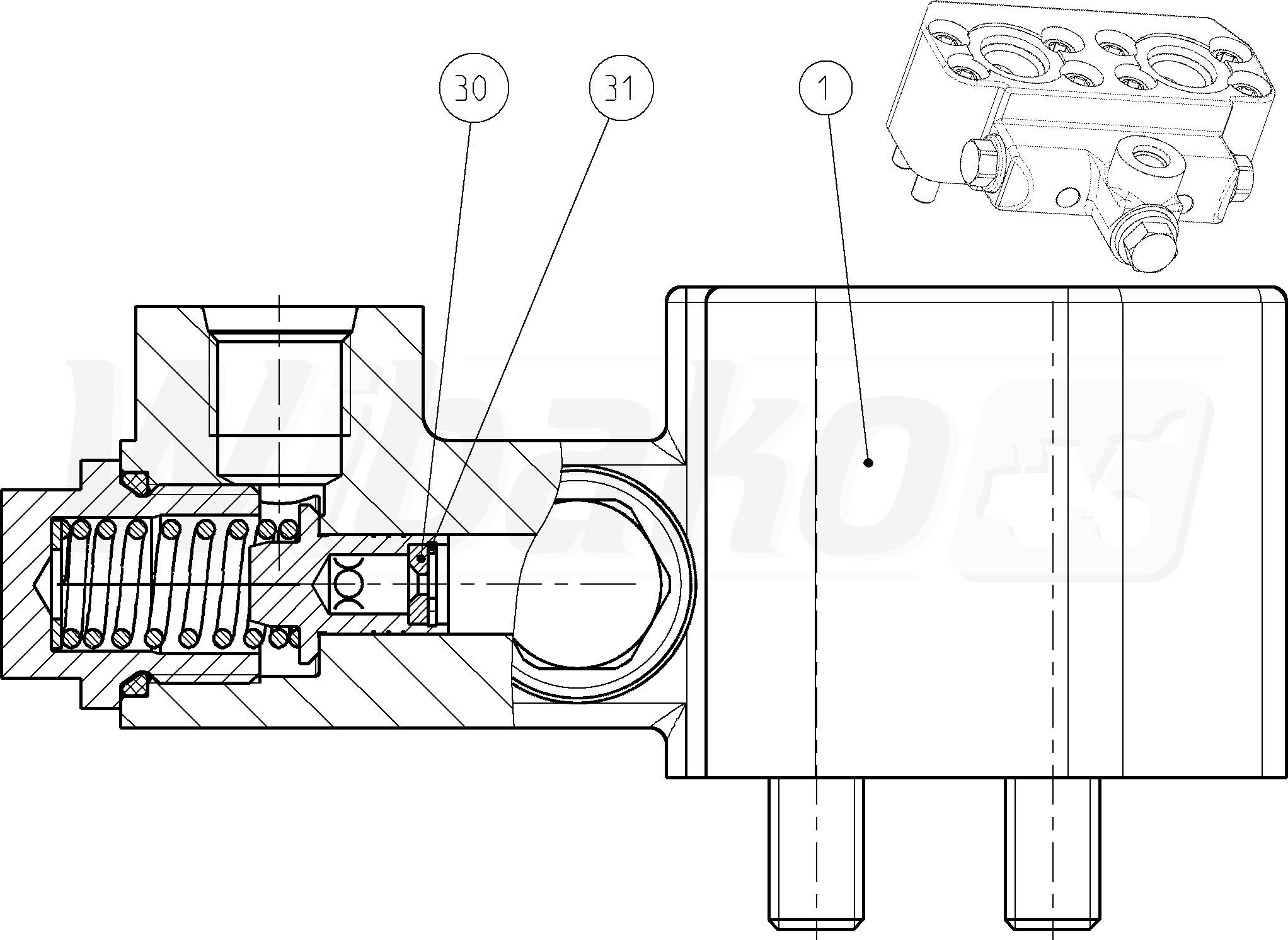 30
31
1
Wibako